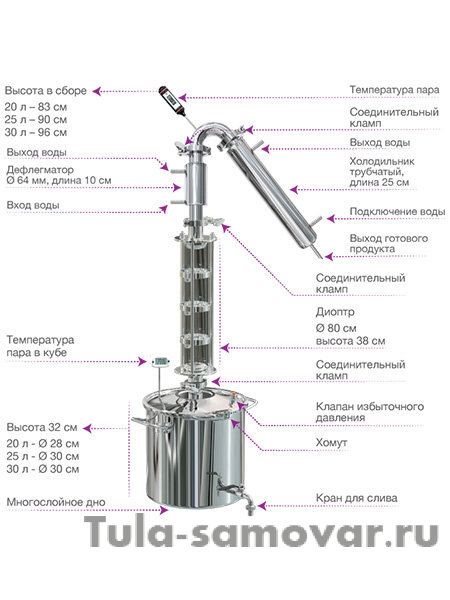 Высота в сборе
20 л – 83 см
25 л – 90 см
30 л – 96 см

Выход воды

Дефлегматор
Ø 64 мм, длина 10 см

Вход воды

Температура
пара в кубе

Высота 32 см
20 л - Ø 28 см
25 л - Ø 30 см
30 л - Ø 30 см

Многослойное дно

Температура пара

Соединительный
кламп

Выход воды

Холодильник
трубчатый,
длина 25 см

Подключение воды

Выход готового
продукта

Соединительный
кламп

Диоптр
Ø 80 см
высота 38 см

Соединительный
кламп

Клапан избыточного
давления

Хомут

Кран для слива

Tula-samovar.ru