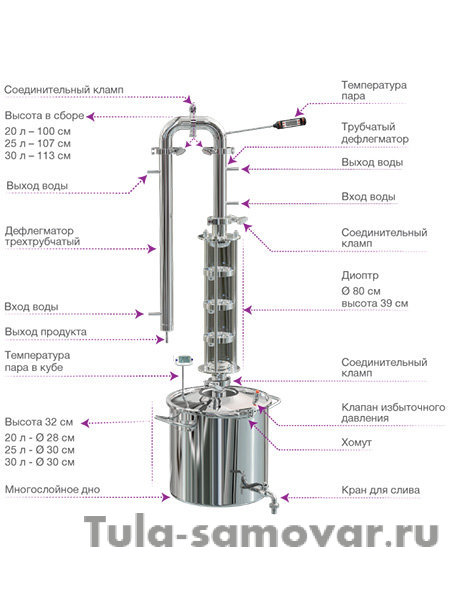 Соединительный кламп

Высота в сборе
20 л – 100 см
25 л – 107 см
30 л – 113 см

Выход воды

Дефлегматор трехтрубчатый

Вход воды

Выход продукта

Температура пара в кубе

Высота 32 см
20 л - Ø 28 см
25 л - Ø 30 см
30 л - Ø 30 см

Многослойное дно

Температура пара

Трубчатый дефлегматор

Выход воды

Вход воды

Соединительный кламп

Диоптр
Ø 80 см
высота 39 см

Соединительный кламп

Клапан избыточного давления

Хомут

Кран для слива

Tula-samovar.ru